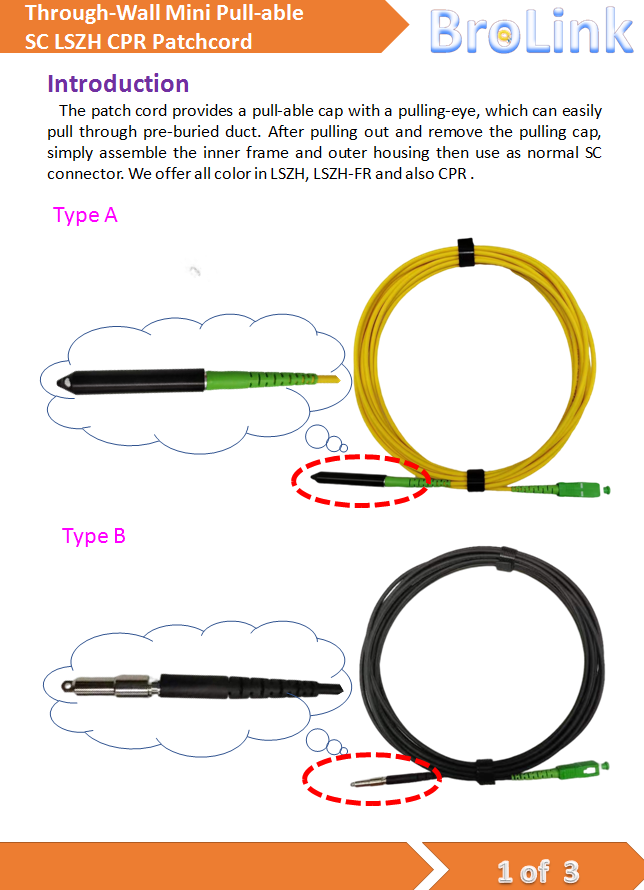 Through-Wall Mini Pull-able SC LSZH CPR Patchcord

BroLink

Introduction

The patch cord provides a pull-able cap with a pulling-eye, which can easily pull through pre-buried duct. After pulling out and remove the pulling cap, simply assemble the inner frame and outer housing then use as normal SC connector. We offer all color in LSZH, LSZH-FR and also CPR .

Type A

Type B

1 of 3